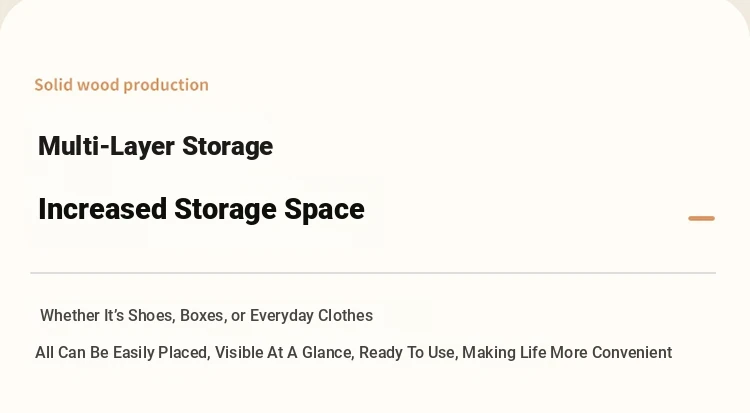 Solid wood production

Multi-Layer Storage

Increased Storage Space

Whether It's Shoes, Boxes, or Everyday Clothes

All Can Be Easily Placed, Visible At A Glance, Ready To Use, Making Life More Convenient