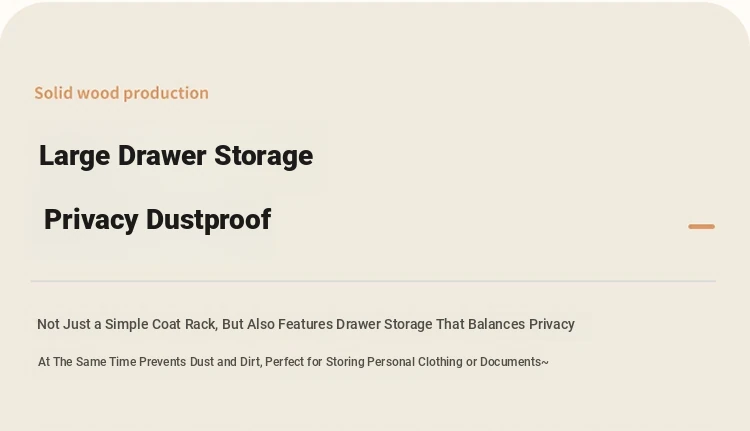 Solid wood production

Large Drawer Storage

Privacy Dustproof

Not Just a Simple Coat Rack, But Also Features Drawer Storage That Balances Privacy

At The Same Time Prevents Dust and Dirt, Perfect for Storing Personal Clothing or Documents~