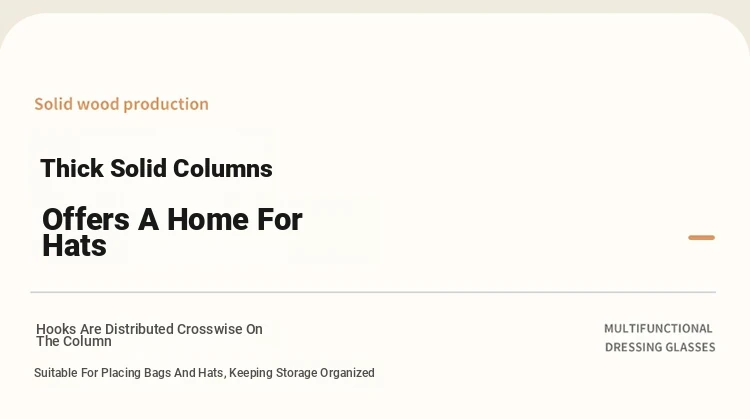 Solid wood production

Thick Solid Columns

Offers A Home For Hats

Hooks Are Distributed Crosswise On The Column

Suitable For Placing Bags And Hats, Keeping Storage Organized

MULTIFUNCTIONAL
DRESSING GLASSES