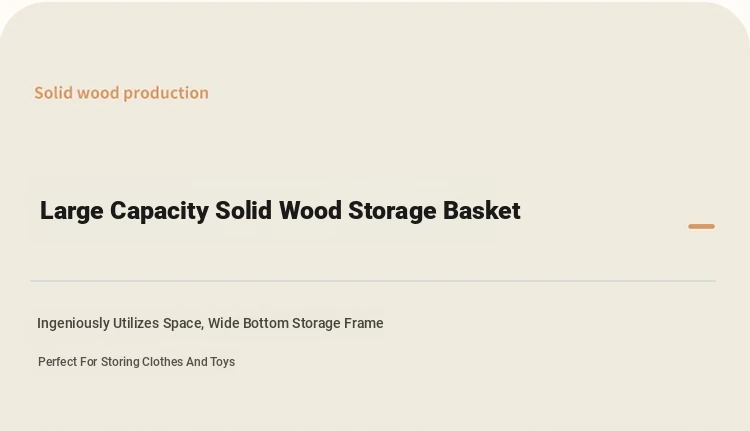 Solid wood production

Large Capacity Solid Wood Storage Basket

Ingeniously Utilizes Space, Wide Bottom Storage Frame

Perfect For Storing Clothes And Toys