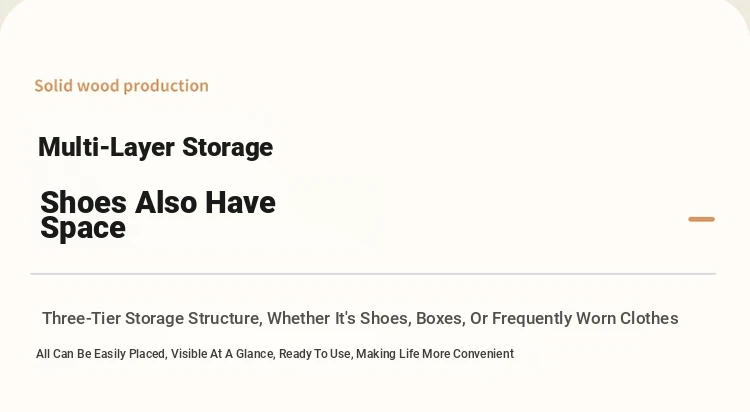 Solid wood production

Multi-Layer Storage

Shoes Also Have Space

Three-Tier Storage Structure, Whether It's Shoes, Boxes, Or Frequently Worn Clothes

All Can Be Easily Placed, Visible At A Glance, Ready To Use, Making Life More Convenient