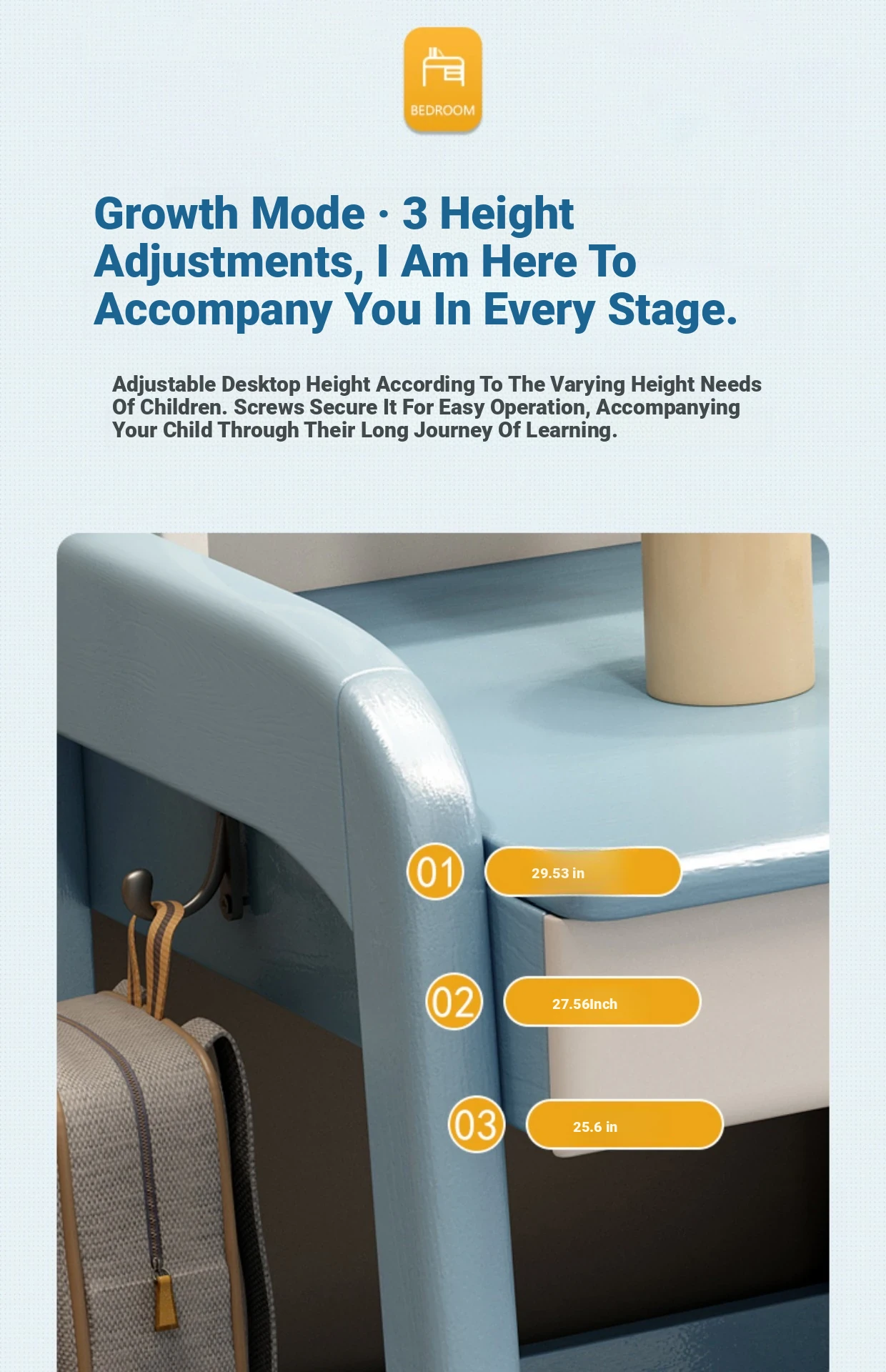 BEDROOM

Growth Mode · 3 Height Adjustments, I Am Here To Accompany You In Every Stage.

Adjustable Desktop Height According To The Varying Height Needs Of Children. Screws Secure It For Easy Operation, Accompanying Your Child Through Their Long Journey Of Learning.

01 29.53 in

02 27.56Inch

03 25.6 in