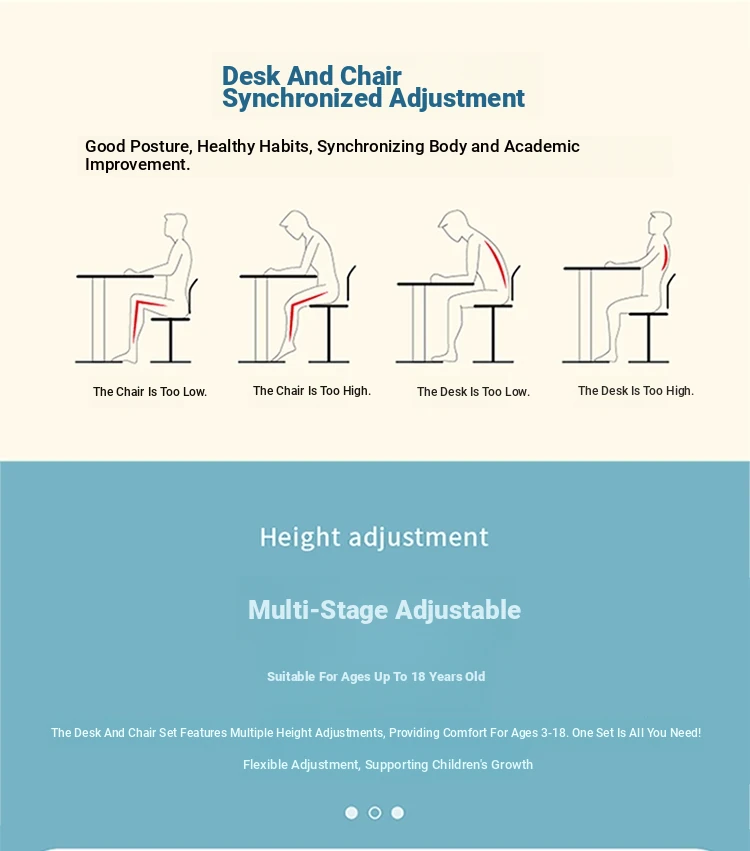 Desk And Chair
Synchronized Adjustment

Good Posture, Healthy Habits, Synchronizing Body and Academic Improvement.

The Chair Is Too Low.

The Chair Is Too High.

The Desk Is Too Low.

The Desk Is Too High.

Height adjustment

Multi-Stage Adjustable

Suitable For Ages Up To 18 Years Old

The Desk And Chair Set Features Multiple Height Adjustments, Providing Comfort For Ages 3-18. One Set Is All You Need!

Flexible Adjustment, Supporting Children's Growth