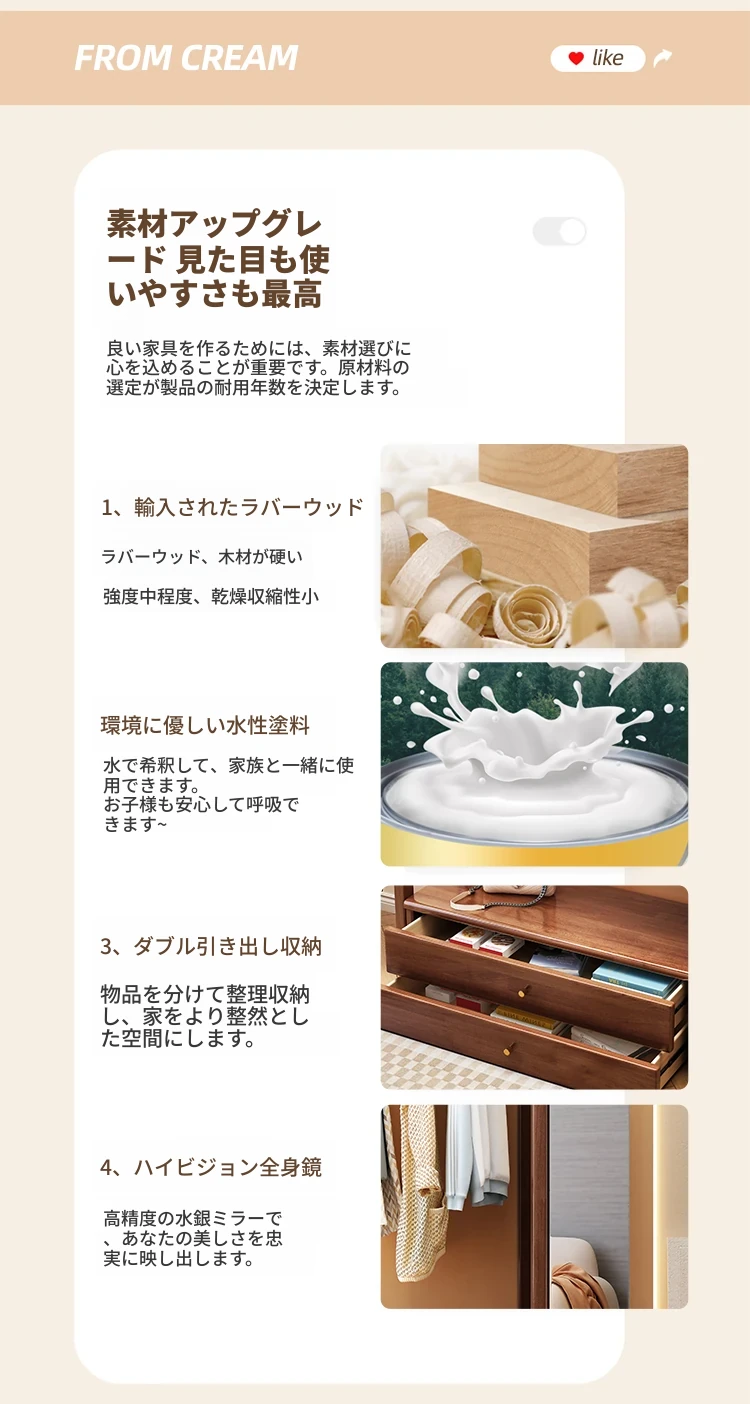 FROM CREAM

like

素材アップグレード 見た目も使いやすさも最高

良い家具を作るためには、素材選びに心を込めることが重要です。原材料の選定が製品の耐用年数を決定します。

1、輸入されたラバーウッド

ラバーウッド、木材が硬い

強度中程度、乾燥収縮性小

環境に優しい水性塗料

水で希釈して、家族と一緒に使用できます。
お子様も安心して呼吸できます~

3、ダブル引き出し収納

物品を分けて整理収納し、家をより整然とした空間にします。

4、ハイビジョン全身鏡

高精度の水銀ミラーで、あなたの美しさを忠実に映し出します。