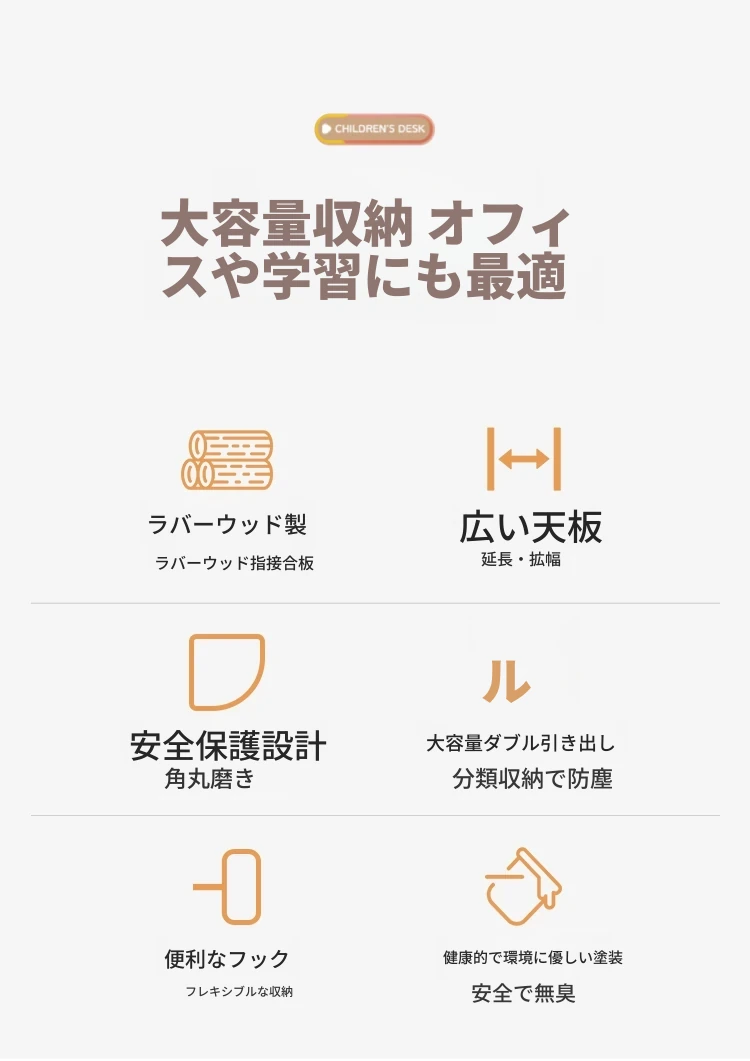 CHILDREN'S DESK

大容量収納 オフィスや学習にも最適

ラバーウッド製
ラバーウッド指接合板

広い天板
延長・拡幅

安全保護設計
角丸磨き

ル

大容量ダブル引き出し
分類収納で防塵

便利なフック
フレキシブルな収納

健康的で環境に優しい塗装
安全で無臭