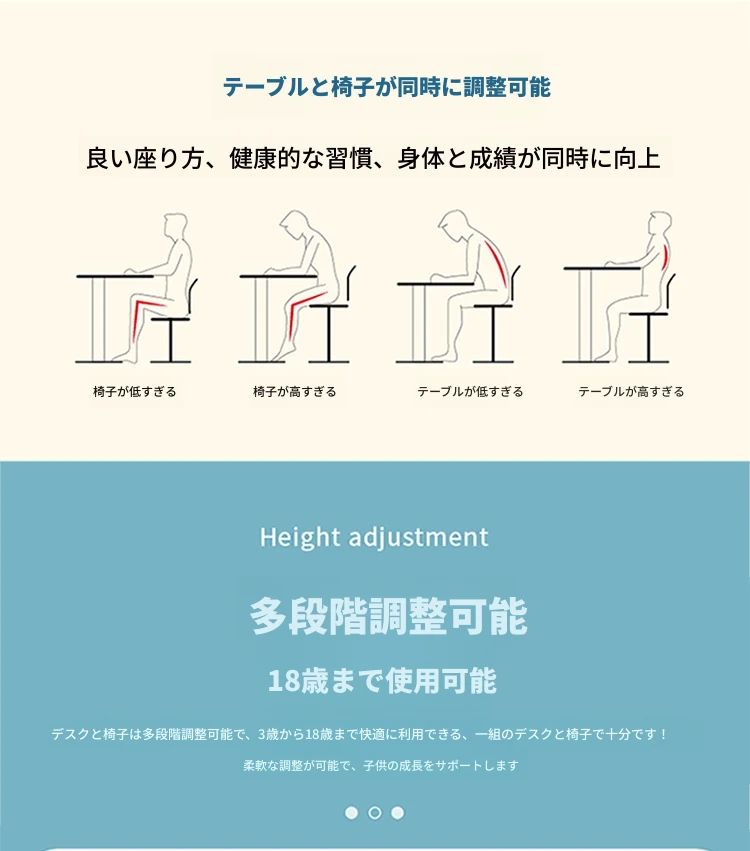 テーブルと椅子が同時に調整可能

良い座り方、健康的な習慣、身体と成績が同時に向上

椅子が低すぎる

椅子が高すぎる

テーブルが低すぎる

テーブルが高すぎる

Height adjustment

多段階調整可能

18歳まで使用可能

デスクと椅子は多段階調整可能で、3歳から18歳まで快適に利用できる、一組のデスクと椅子で十分です！

柔軟な調整が可能で、子供の成長をサポートします