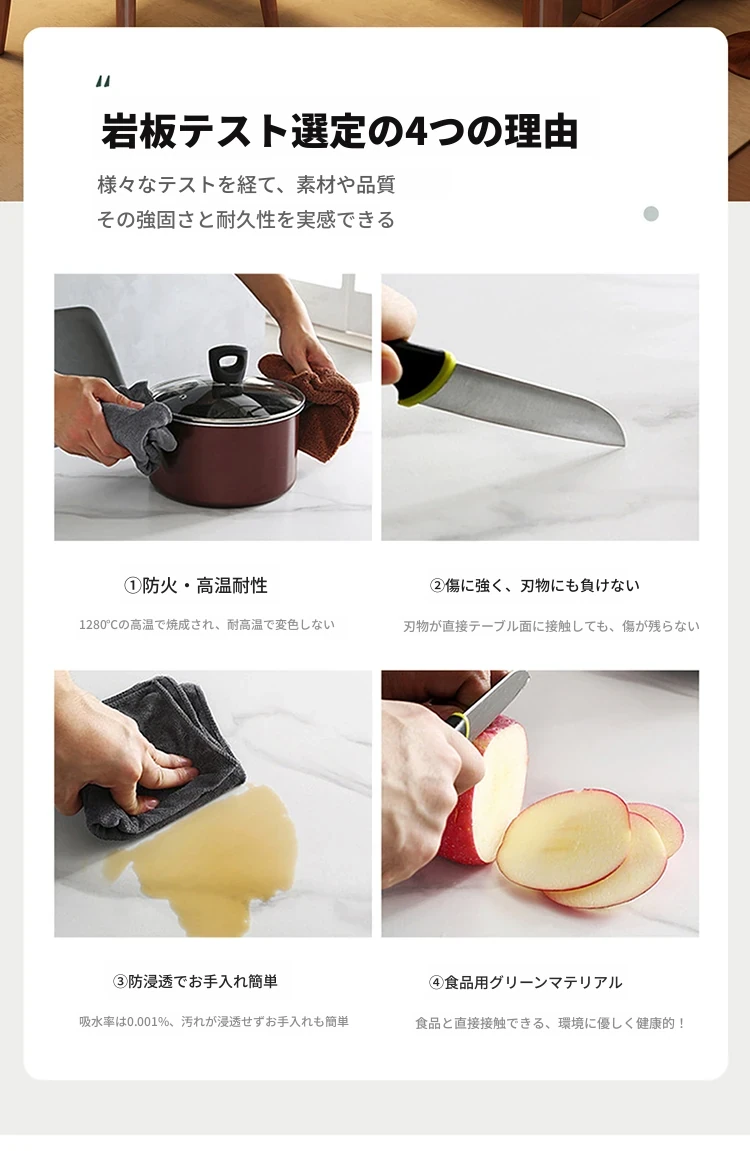 “

岩板テスト選定の4つの理由

様々なテストを経て、素材や品質
その強固さと耐久性を実感できる

①防火・高温耐性

1280℃の高温で焼成され、耐高温で変色しない

②傷に強く、刃物にも負けない

刃物が直接テーブル面に接触しても、傷が残らない

③防浸透でお手入れ簡単

吸水率は0.001%、汚れが浸透せずお手入れも簡単

④食品用グリーンマテリアル

食品と直接接触できる、環境に優しく健康的！